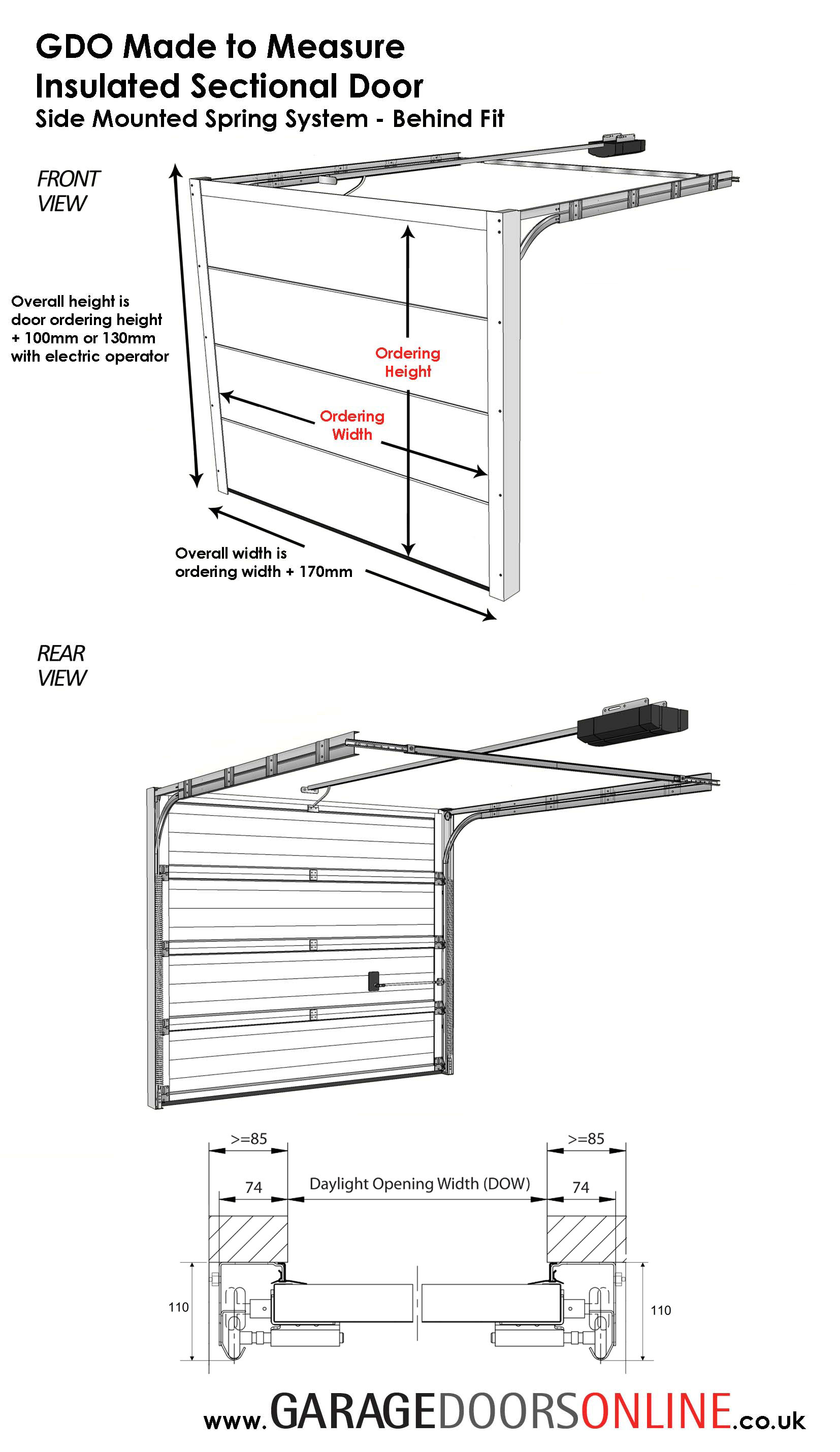 GDO Made to Measure
Insulated Sectional Door
Side Mounted Spring System - Behind Fit

FRONT
VIEW

Overall height is door ordering height + 100mm or 130mm with electric operator

Ordering
Height

Ordering
Width

Overall width is ordering width + 170mm

REAR
VIEW

>=85

>=85

74

Daylight Opening Width (DOW)

74

110

110

www.GARAGEDOORSONLINE.co.uk